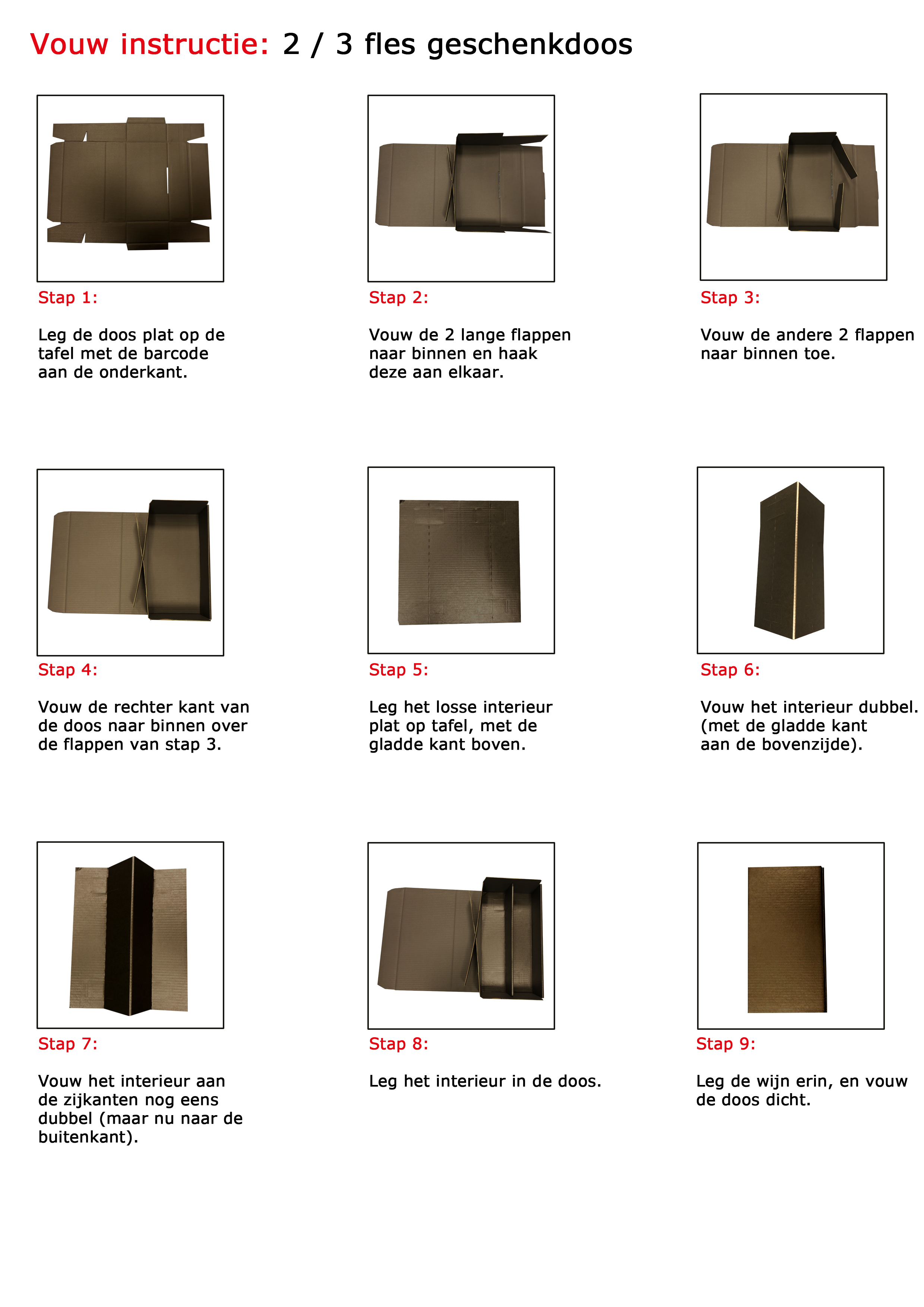 Vouw instructie: 2 / 3 fles geschenkdoos

Stap 1:

Leg de doos plat op de tafel met de barcode aan de onderkant.

Stap 2:

Vouw de 2 lange flappen naar binnen en haak deze aan elkaar.

Stap 3:

Vouw de andere 2 flappen naar binnen toe.

Stap 4:

Vouw de rechter kant van de doos naar binnen over de flappen van stap 3.

Stap 5:

Leg het losse interieur plat op tafel, met de gladde kant boven.

Stap 6:

Vouw het interieur dubbel. (met de gladde kant aan de bovenzijde).

Stap 7:

Vouw het interieur aan de zijkanten nog eens dubbel (maar nu naar de buitenkant).

Stap 8:

Leg het interieur in de doos.

Stap 9:

Leg de wijn erin, en vouw de doos dicht.