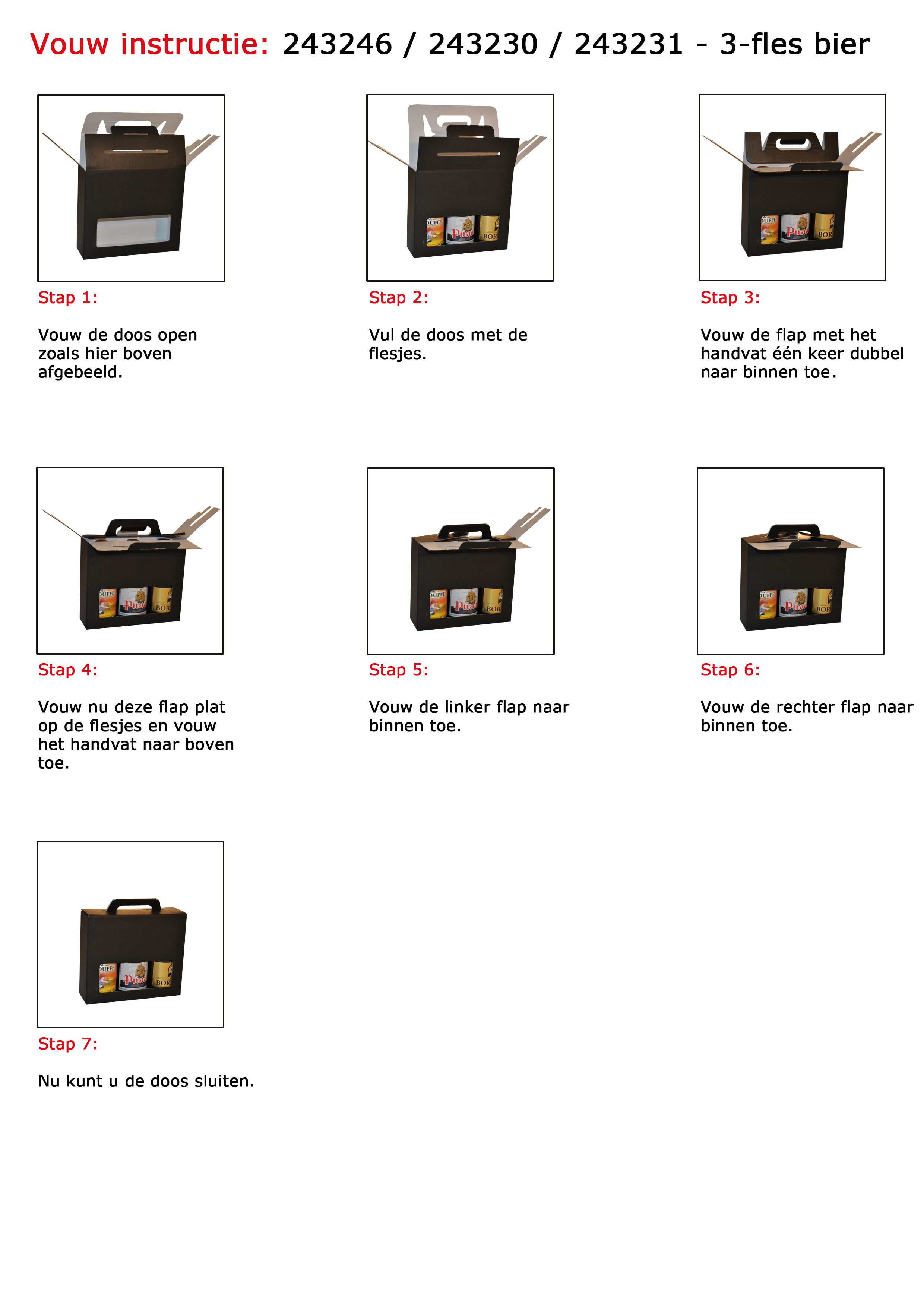 Vouw instructie: 243246 / 243230 / 243231 - 3-fles bier

Stap 1:

Vouw de doos open zoals hier boven afgebeeld.

Stap 2:

Vul de doos met de flesjes.

Stap 3:

Vouw de flap met het handvat één keer dubbel naar binnen toe.

Stap 4:

Vouw nu deze flap plat op de flesjes en vouw het handvat naar boven toe.

Stap 5:

Vouw de linker flap naar binnen toe.

Stap 6:

Vouw de rechter flap naar binnen toe.

Stap 7:

Nu kunt u de doos sluiten.