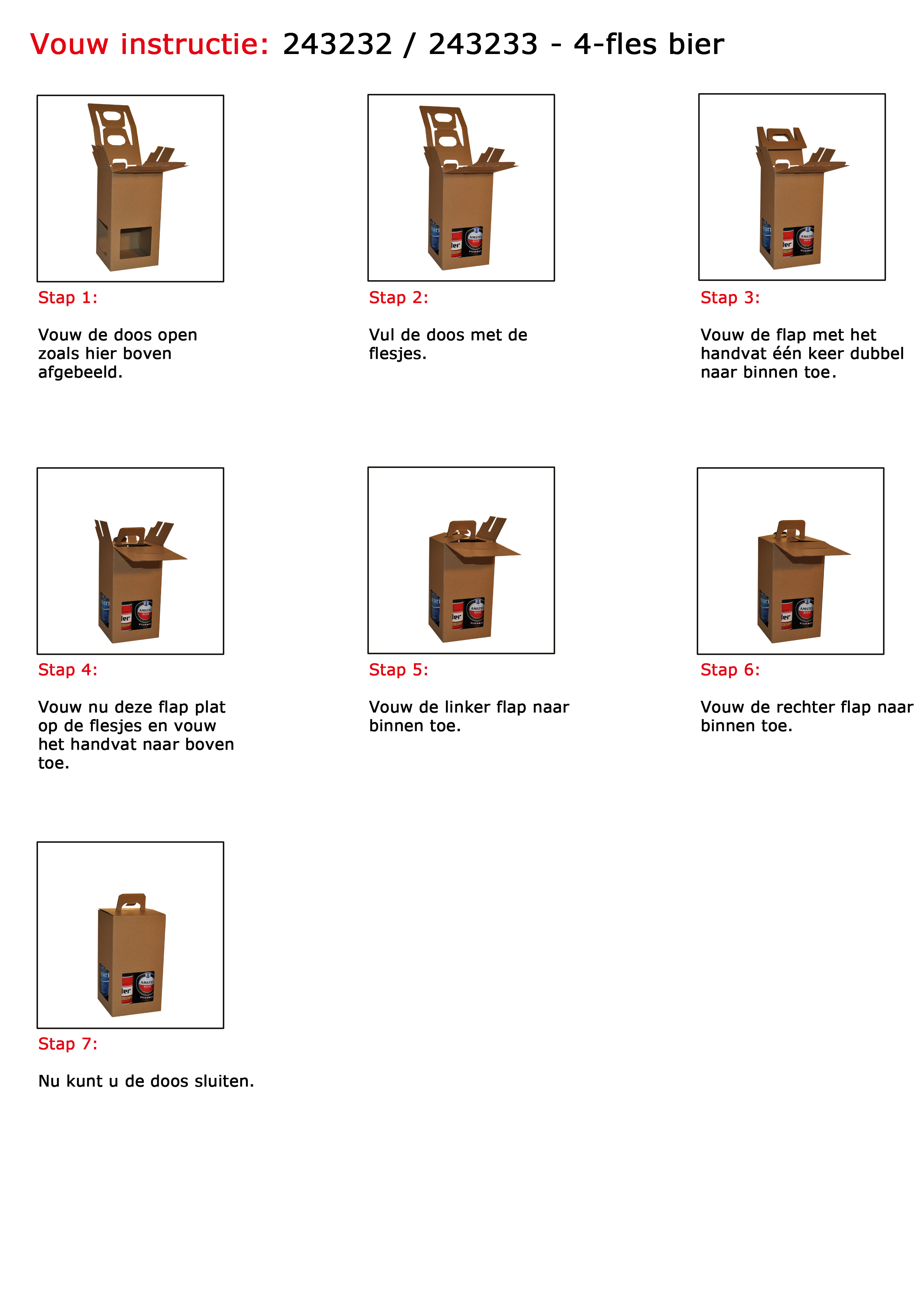 Vouw instructie: 243232 / 243233 - 4-fles bier

Stap 1:

Vouw de doos open zoals hier boven afgebeeld.

Stap 2:

Vul de doos met de flesjes.

Stap 3:

Vouw de flap met het handvat één keer dubbel naar binnen toe.

Stap 4:

Vouw nu deze flap plat op de flesjes en vouw het handvat naar boven toe.

Stap 5:

Vouw de linker flap naar binnen toe.

Stap 6:

Vouw de rechter flap naar binnen toe.

Stap 7:

Nu kunt u de doos sluiten.